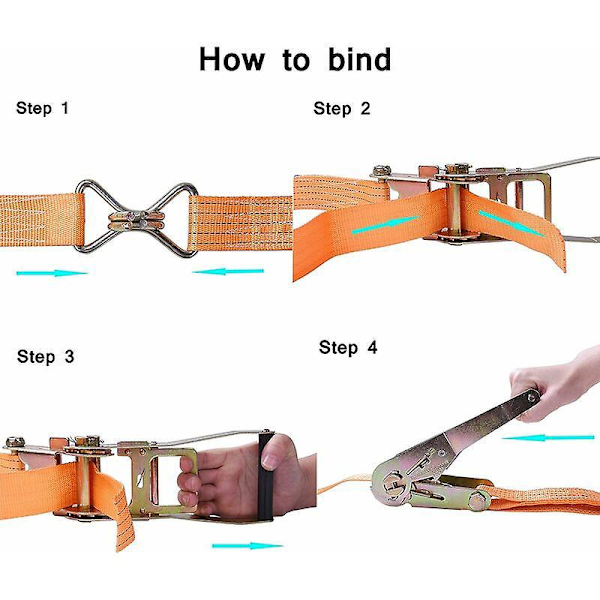 How to bind

Step 1

Step 2

Step 3

Step 4