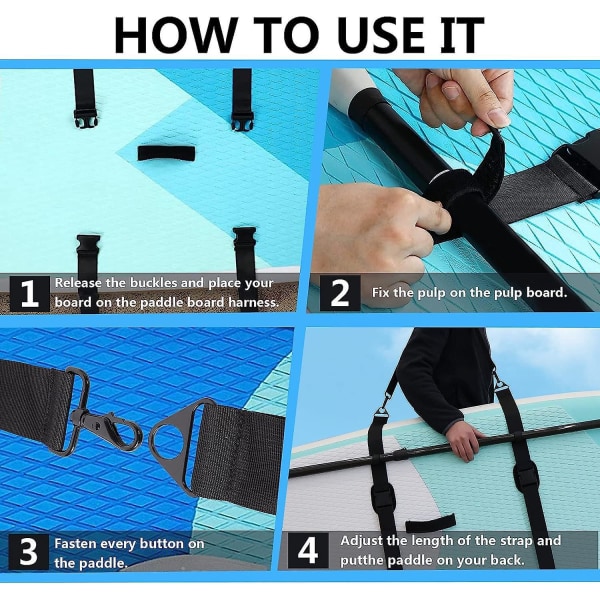 HOW TO USE IT

1 Release the buckles and place your board on the paddle board harness.

2 Fix the pulp on the pulp board.

3 Fasten every button on the paddle.

4 Adjust the length of the strap and putthe paddle on your back.