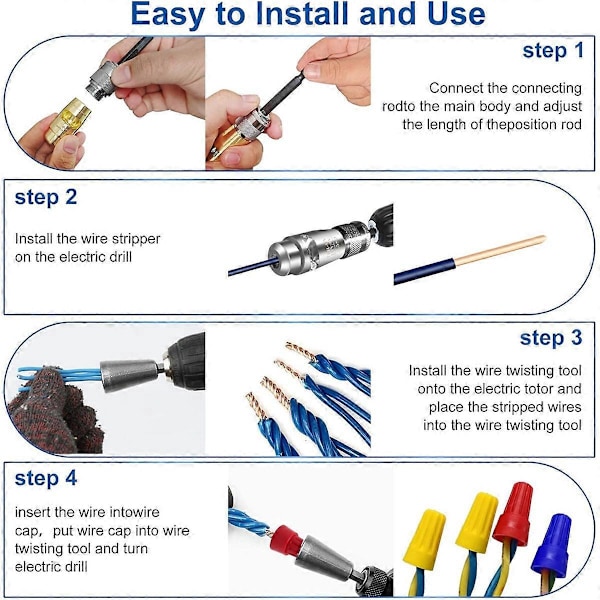 Easy to Install and Use

step 1

Connect the connecting rodto the main body and adjust the length of theposition rod

step 2

Install the wire stripper on the electric drill

step 3

Install the wire twisting tool onto the electric totor and place the stripped wires into the wire twisting tool

step 4

insert the wire intowire cap, put wire cap into wire twisting tool and turn electric drill