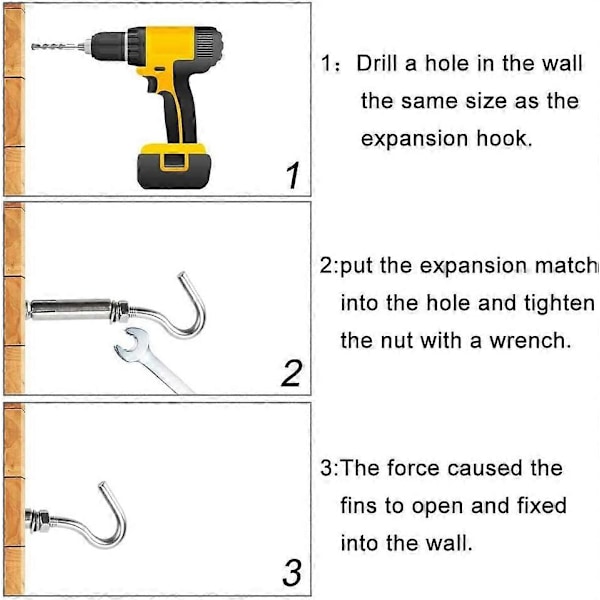 1

1： Drill a hole in the wall the same size as the expansion hook.

2

2:put the expansion match into the hole and tighten the nut with a wrench.

3

3:The force caused the fins to open and fixed into the wall.