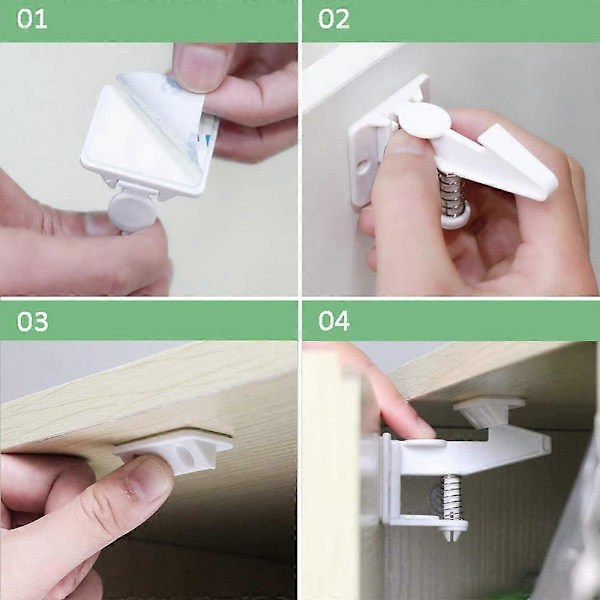 01

02

03

04