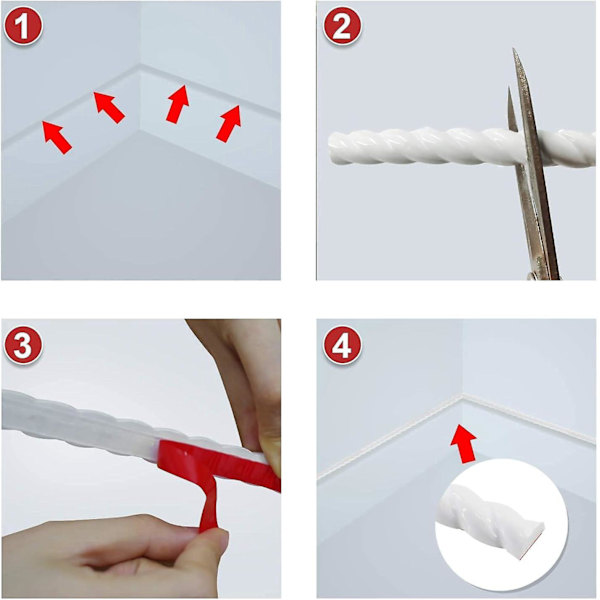 1

2

3

4