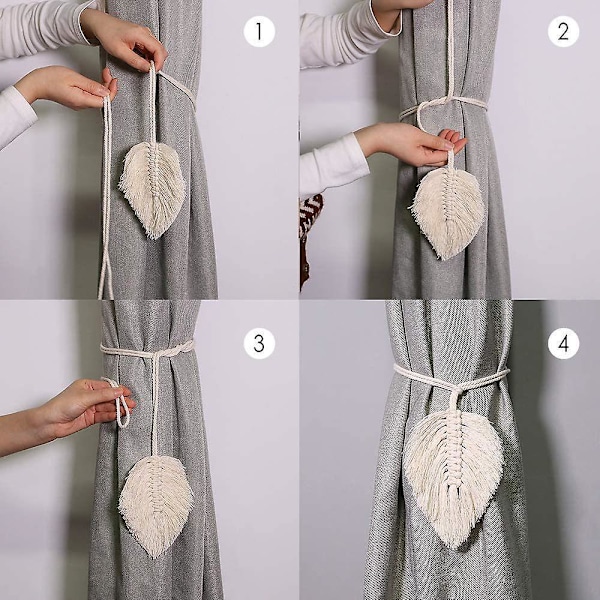 1

2

3

4