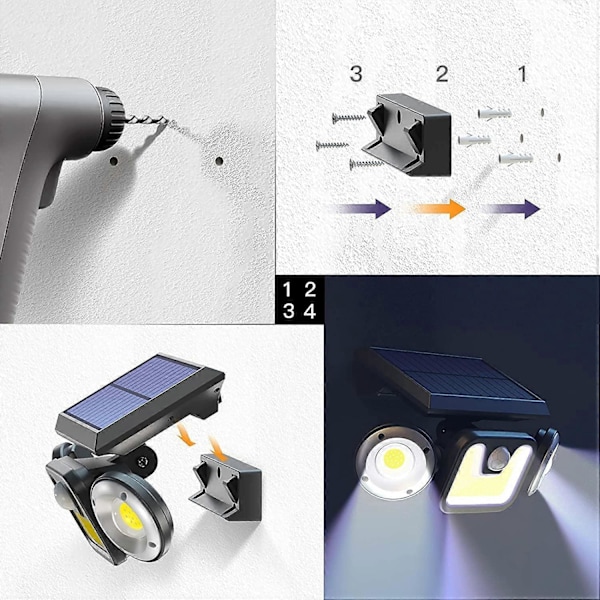 3 2 1

1 2
3 4