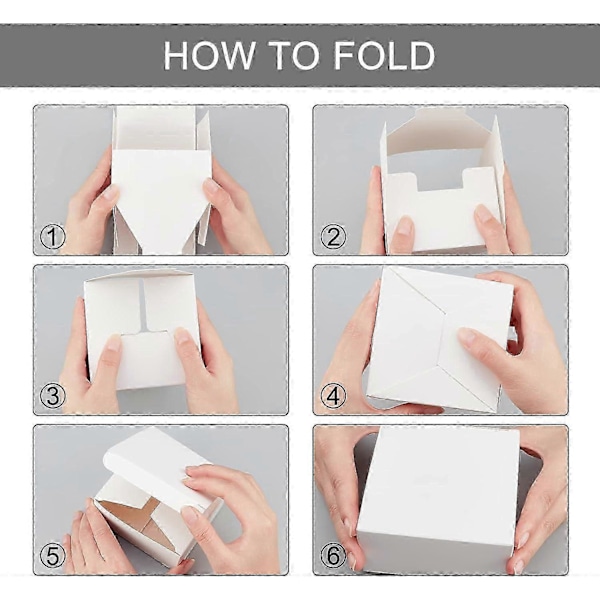 HOW TO FOLD

①

②

③

④

⑤

⑥