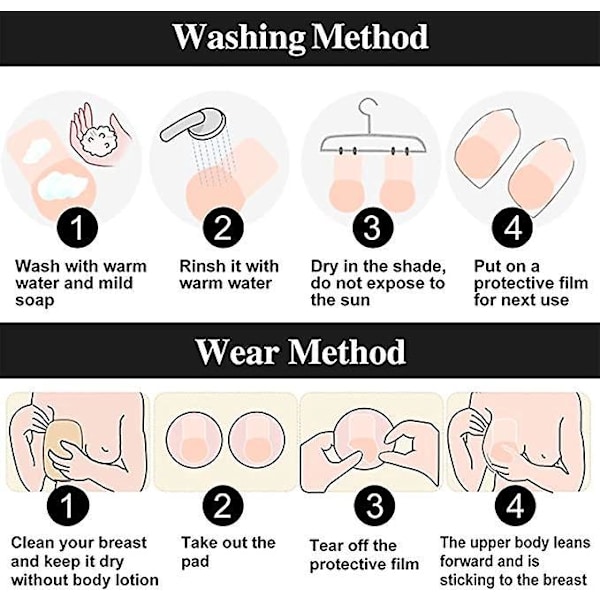 Washing Method

1
Wash with warm water and mild soap

2
Rinsh it with warm water

3
Dry in the shade, do not expose to the sun

4
Put on a protective film for next use

Wear Method

1
Clean your breast and keep it dry without body lotion

2
Take out the pad

3
Tear off the protective film

4
The upper body leans forward and is sticking to the breast