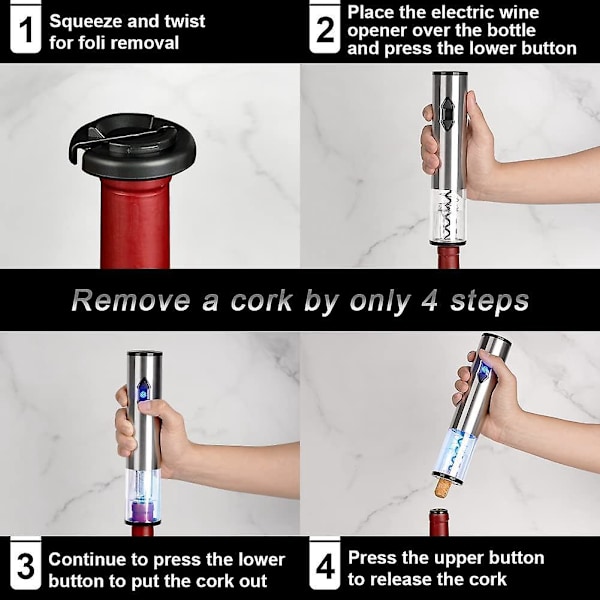 1 Squeeze and twist for foli removal

2 Place the electric wine opener over the bottle and press the lower button

Remove a cork by only 4 steps

3 Continue to press the lower button to put the cork out

4 Press the upper button to release the cork