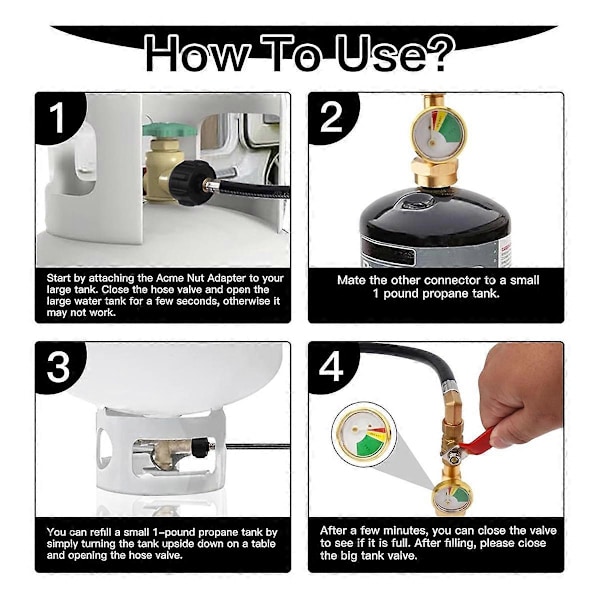 How To Use?

1

Start by attaching the Acme Nut Adapter to your large tank. Close the hose valve and open the large water tank for a few seconds, otherwise it may not work.

2

Mate the other connector to a small 1 pound propane tank.

3

You can refill a small 1-pound propane tank by simply turning the tank upside down on a table and opening the hose valve.

4

After a few minutes, you can close the valve to see if it is full. After filling, please close the big tank valve.