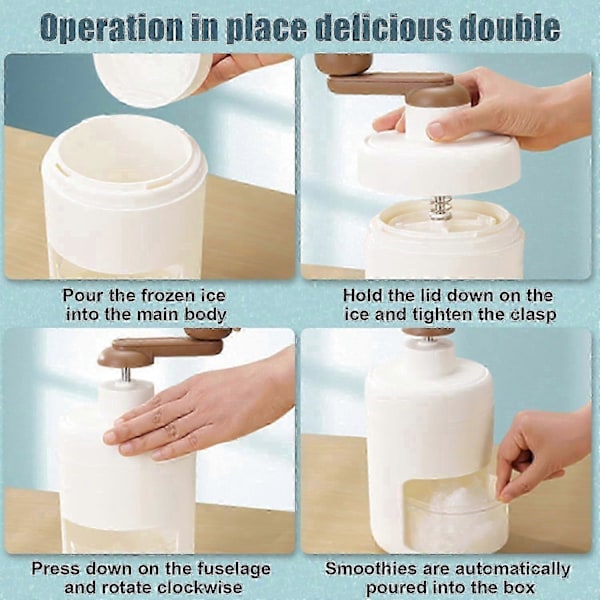 Operation in place delicious double

Pour the frozen ice into the main body

Hold the lid down on the ice and tighten the clasp

Press down on the fuselage and rotate clockwise

Smoothies are automatically poured into the box