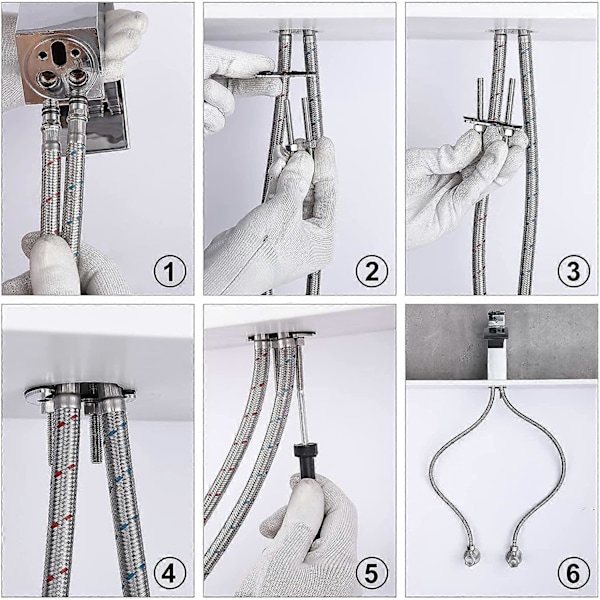 1

2

3

4

5

6