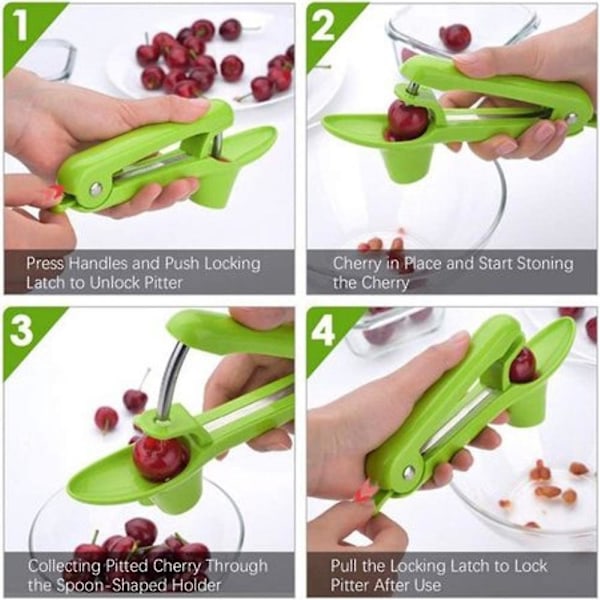 1

Press Handles and Push Locking Latch to Unlock Pitter

2

Cherry in Place and Start Stoning the Cherry

3

Collecting Pitted Cherry Through the Spoon-Shaped Holder

4

Pull the Locking Latch to Lock Pitter After Use