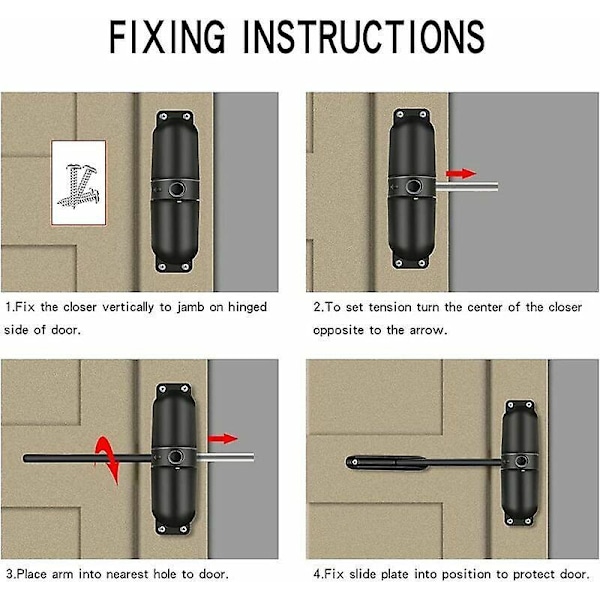 FIXING INSTRUCTIONS

1.Fix the closer vertically to jamb on hinged side of door.

2.To set tension turn the center of the closer opposite to the arrow.

3.Place arm into nearest hole to door.

4.Fix slide plate into position to protect door.