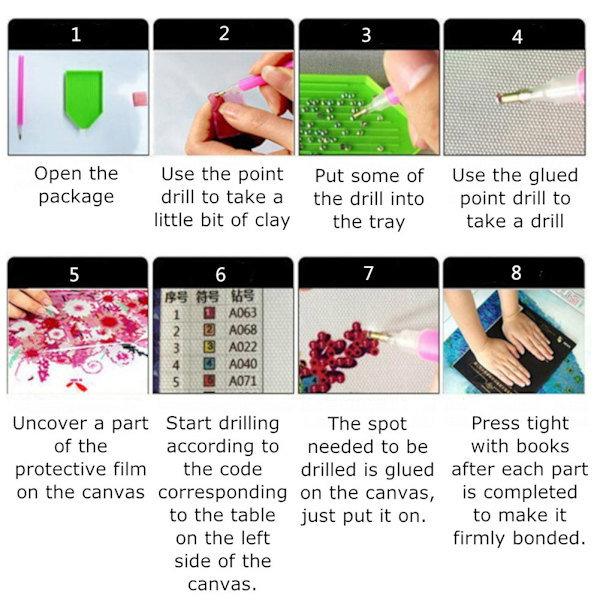 1

Open the package

2

Use the point drill to take a little bit of clay

3

Put some of the drill into the tray

4

Use the glued point drill to take a drill

5

Uncover a part of the protective film on the canvas

6

| 序号 | 符号 | 钻号 |
|---|---|---|
| 1 | 1 | A063 |
| 2 | 2 | A068 |
| 3 | 3 | A022 |
| 4 | 4 | A040 |
| 5 | 5 | A071 |

Start drilling according to the code corresponding to the table on the left side of the canvas.

7

The spot needed to be drilled is glued on the canvas, just put it on.

8

Press tight with books after each part is completed to make it firmly bonded.