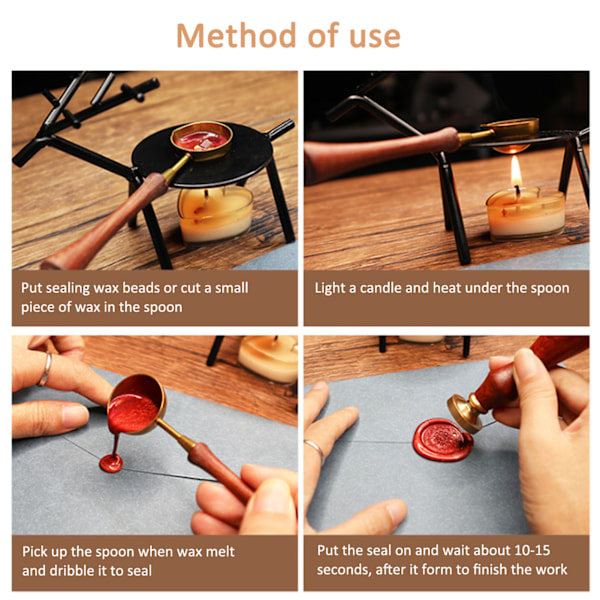 Method of use

Put sealing wax beads or cut a small piece of wax in the spoon

Light a candle and heat under the spoon

Pick up the spoon when wax melt and dribble it to seal

Put the seal on and wait about 10-15 seconds, after it form to finish the work