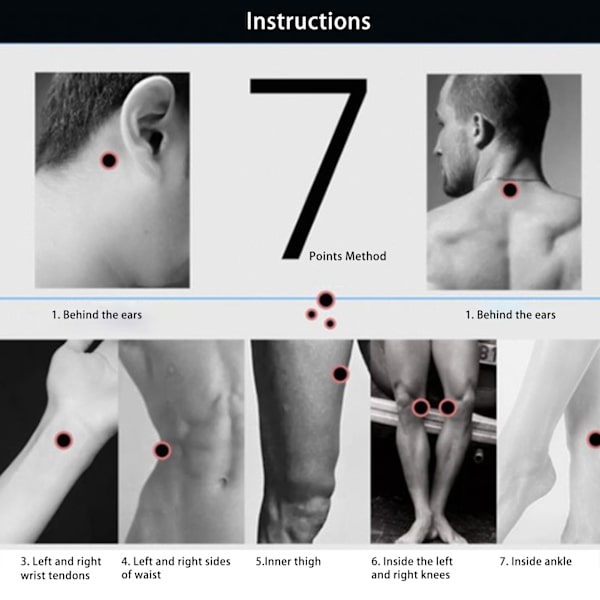 Instructions

7
Points Method

1. Behind the ears

1. Behind the ears

3. Left and right wrist tendons

4. Left and right sides of waist

5.Inner thigh

6. Inside the left and right knees

7. Inside ankle