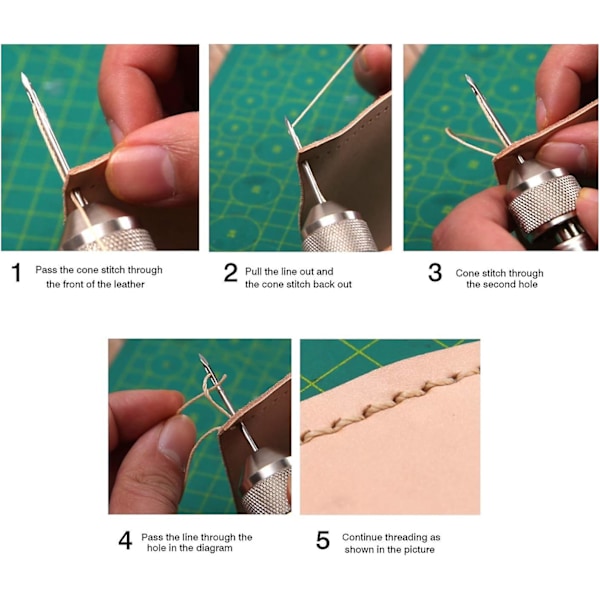 1 Pass the cone stitch through the front of the leather

2 Pull the line out and the cone stitch back out

3 Cone stitch through the second hole

4 Pass the line through the hole in the diagram

5 Continue threading as shown in the picture