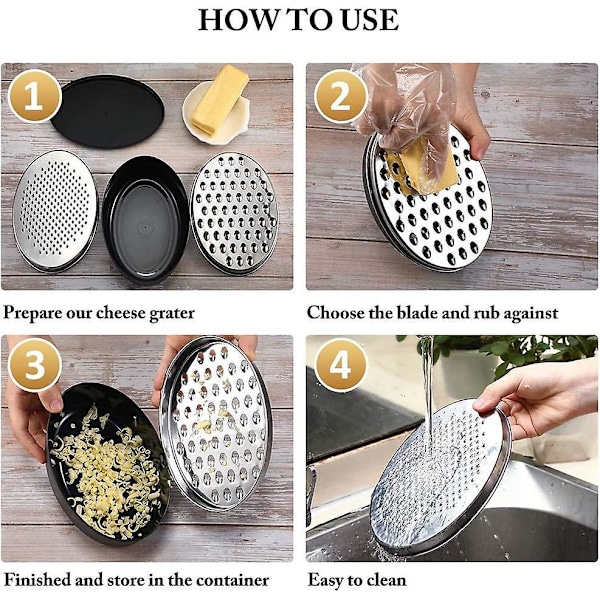 HOW TO USE

1

Prepare our cheese grater

2

Choose the blade and rub against

3

Finished and store in the container

4

Easy to clean