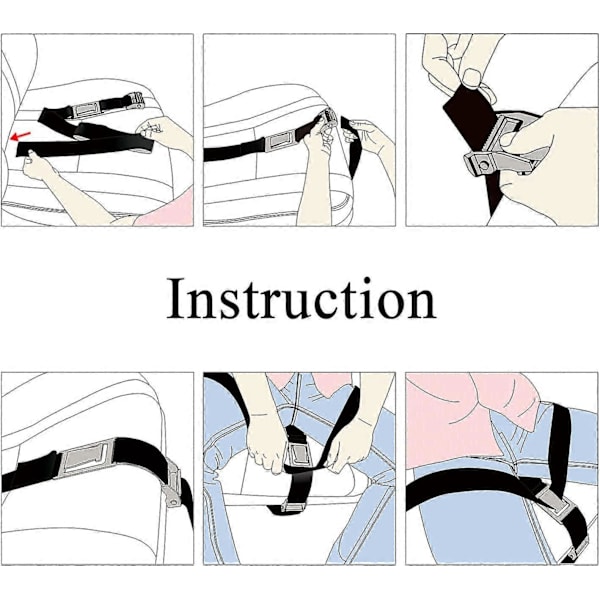 Instruction