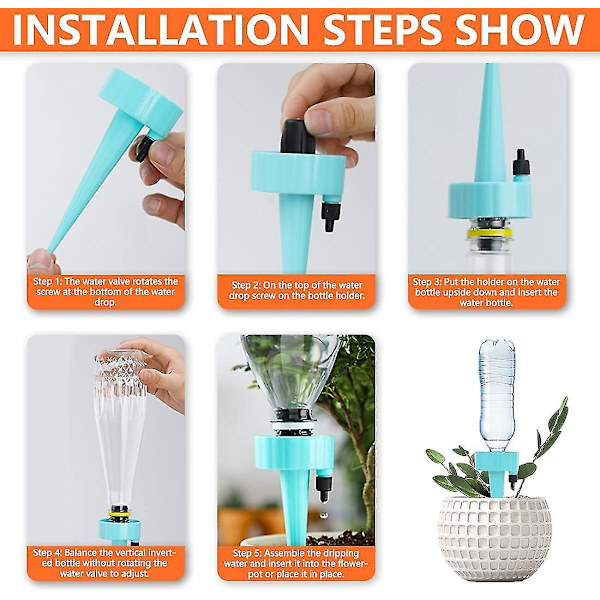 INSTALLATION STEPS SHOW

Step 1: The water valve rotates the screw at the bottom of the water drop.

Step 2: On the top of the water drop screw on the bottle holder.

Step 3: Put the holder on the water bottle upside down and insert the water bottle.

Step 4: Balance the vertical inverted bottle without rotating the water valve to adjust.

Step 5: Assemble the dripping water and insert it into the flowerpot or place it in place.