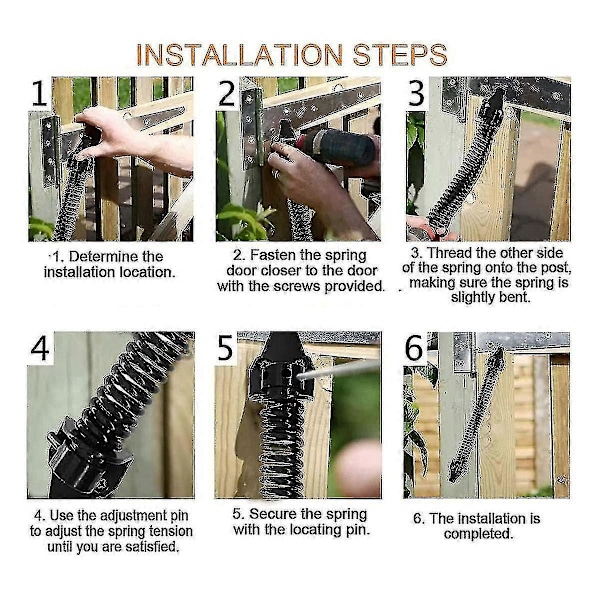 INSTALLATION STEPS

1

1. Determine the installation location.

2

2. Fasten the spring door closer to the door with the screws provided.

3

3. Thread the other side of the spring onto the post, making sure the spring is slightly bent.

4

4. Use the adjustment pin to adjust the spring tension until you are satisfied.

5

5. Secure the spring with the locating pin.

6

6. The installation is completed.