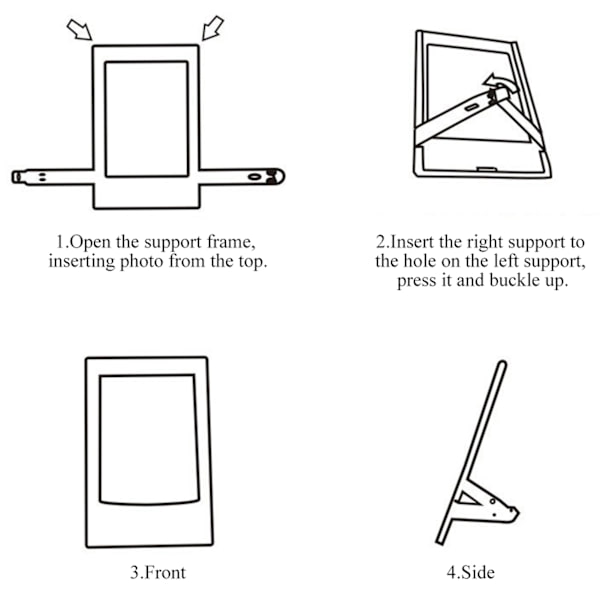 1.Open the support frame, inserting photo from the top.

2.Insert the right support to the hole on the left support, press it and buckle up.

3.Front

4.Side