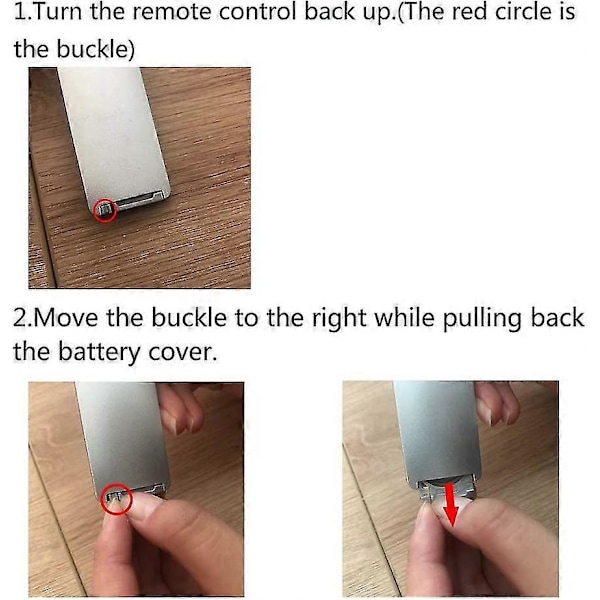 1.Turn the remote control back up.(The red circle is the buckle)

2.Move the buckle to the right while pulling back the battery cover.