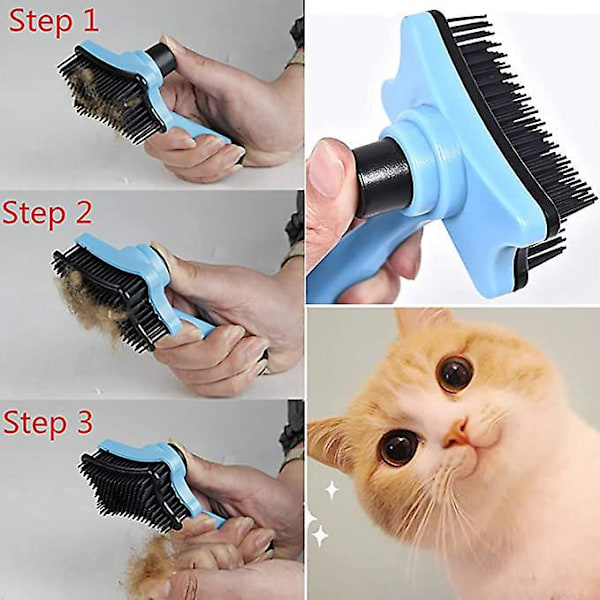 Step 1

Step 2

Step 3