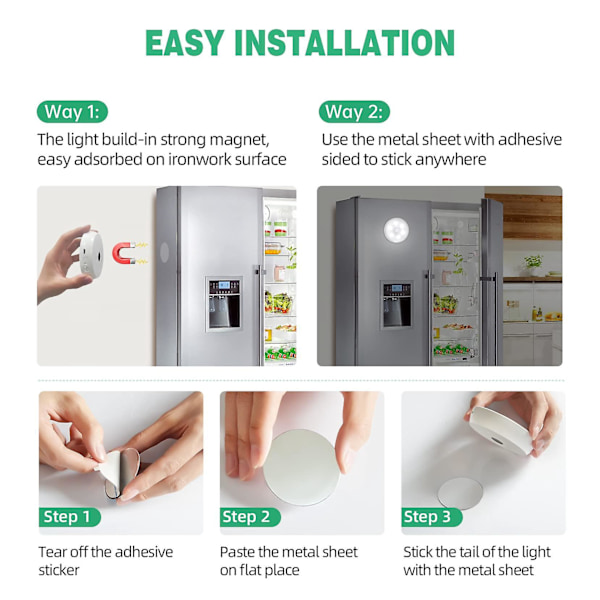 EASY INSTALLATION

Way 1:
The light build-in strong magnet, easy adsorbed on ironwork surface

Way 2:
Use the metal sheet with adhesive sided to stick anywhere

Step 1
Tear off the adhesive sticker

Step 2
Paste the metal sheet on flat place

Step 3
Stick the tail of the light with the metal sheet