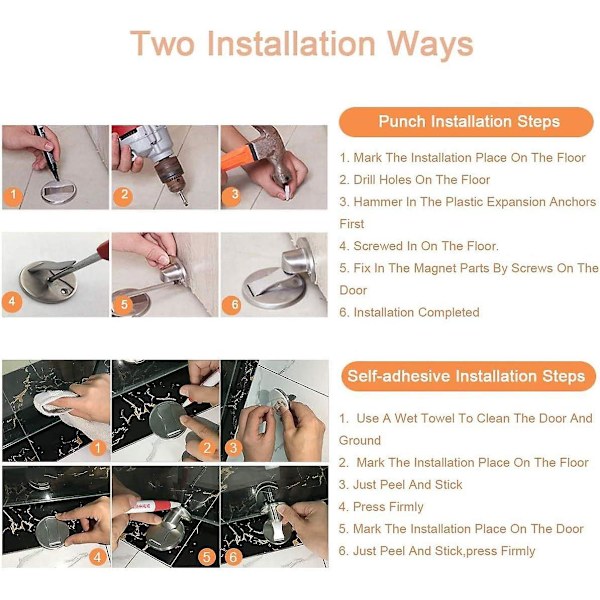 Two Installation Ways

1 2 3 4 5 6

Punch Installation Steps

1. Mark The Installation Place On The Floor
2. Drill Holes On The Floor
3. Hammer In The Plastic Expansion Anchors First
4. Screwed In On The Floor.
5. Fix In The Magnet Parts By Screws On The Door
6. Installation Completed

1 2 3 4 5 6

Self-adhesive Installation Steps

1. Use A Wet Towel To Clean The Door And Ground
2. Mark The Installation Place On The Floor
3. Just Peel And Stick
4. Press Firmly
5. Mark The Installation Place On The Door
6. Just Peel And Stick,press Firmly