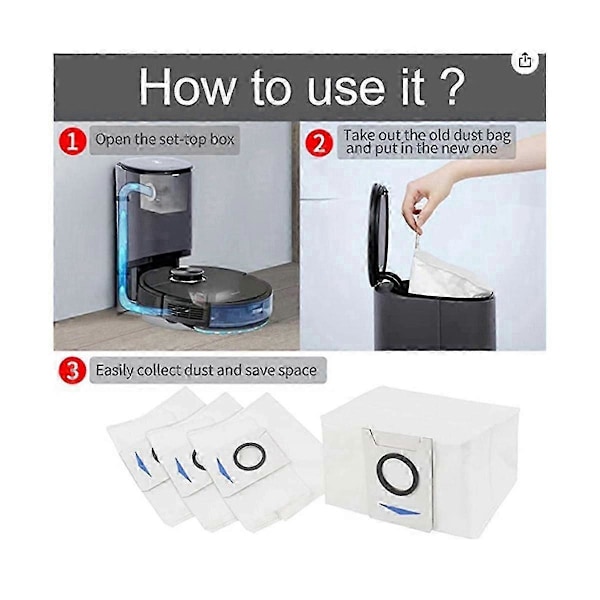 How to use it ?

1 Open the set-top box

2 Take out the old dust bag and put in the new one

3 Easily collect dust and save space