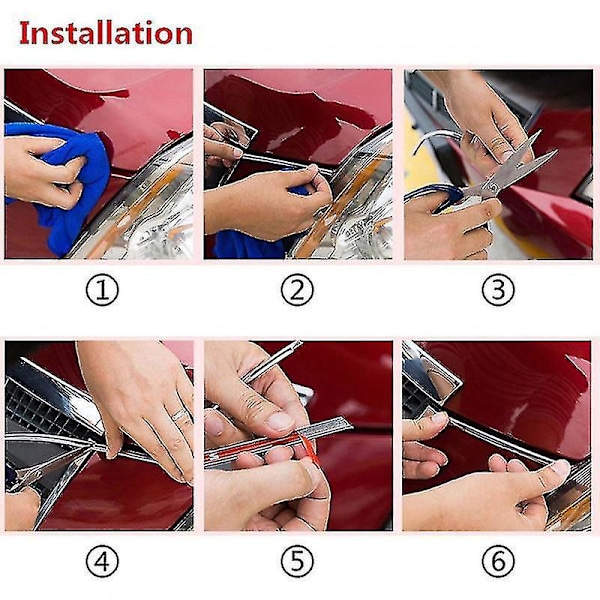 Installation

①

②

③

④

⑤

⑥