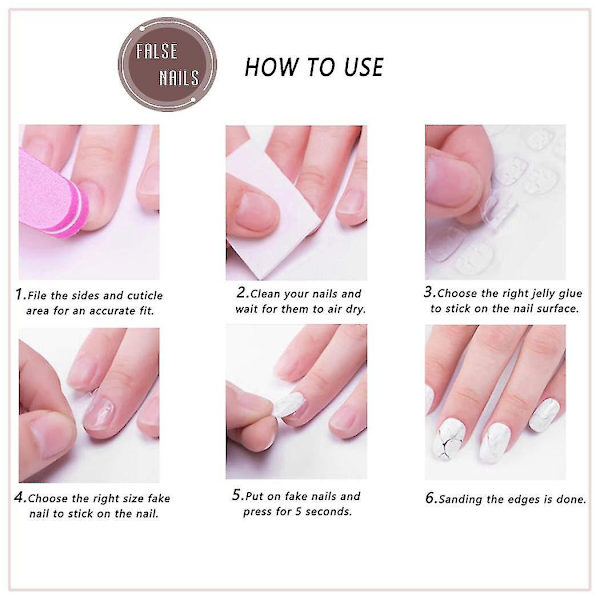 FALSE NAILS

HOW TO USE

1.File the sides and cuticle area for an accurate fit.

2.Clean your nails and wait for them to air dry.

3.Choose the right jelly glue to stick on the nail surface.

4.Choose the right size fake nail to stick on the nail.

5.Put on fake nails and press for 5 seconds.

6.Sanding the edges is done.