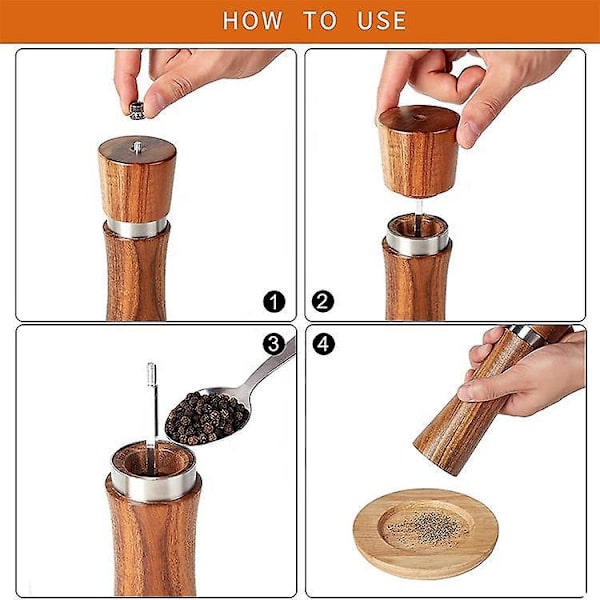 HOW TO USE

1

2

3

4