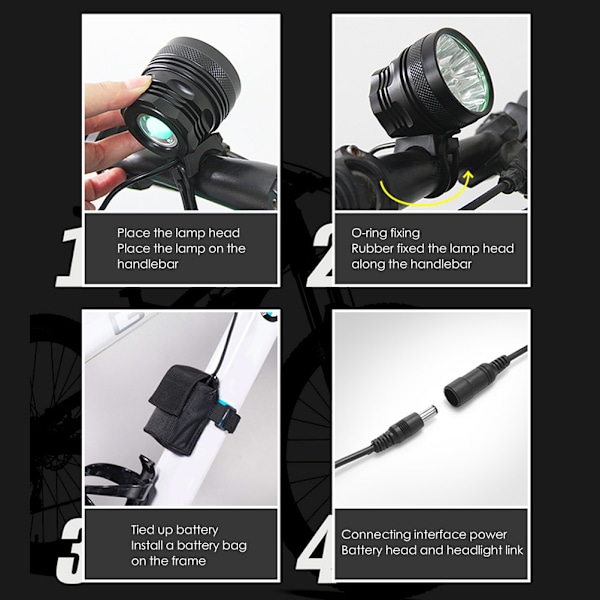 1
Place the lamp head
Place the lamp on the handlebar

2
O-ring fixing
Rubber fixed the lamp head along the handlebar

3
Tied up battery
Install a battery bag on the frame

4
Connecting interface power
Battery head and headlight link