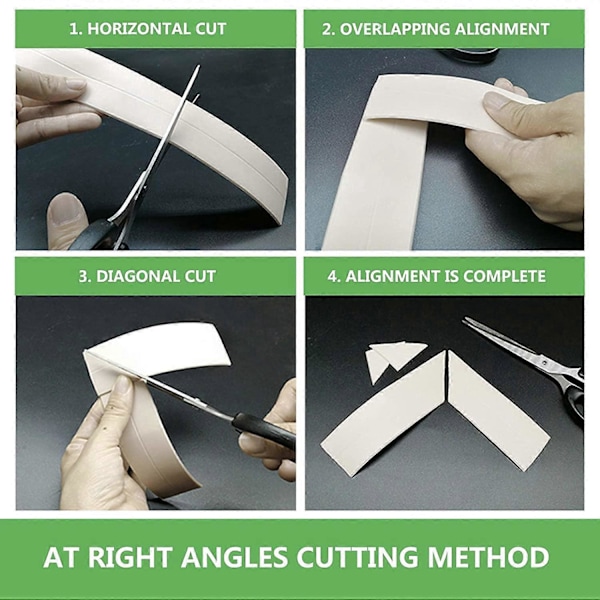 1. HORIZONTAL CUT

2. OVERLAPPING ALIGNMENT

3. DIAGONAL CUT

4. ALIGNMENT IS COMPLETE

AT RIGHT ANGLES CUTTING METHOD