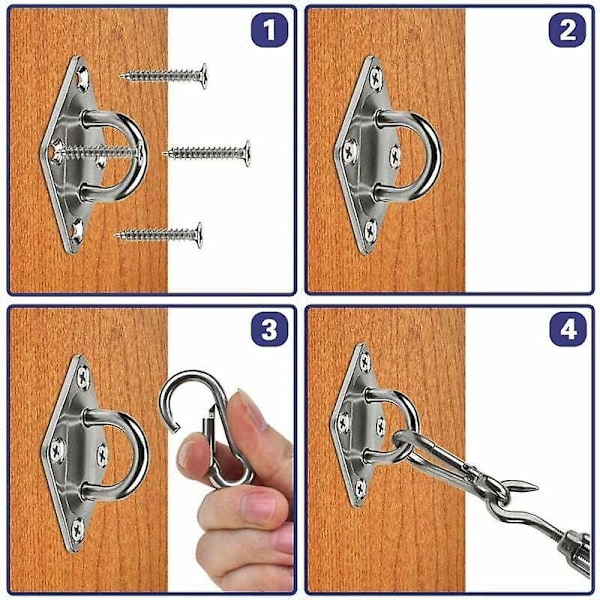 1

2

3

4