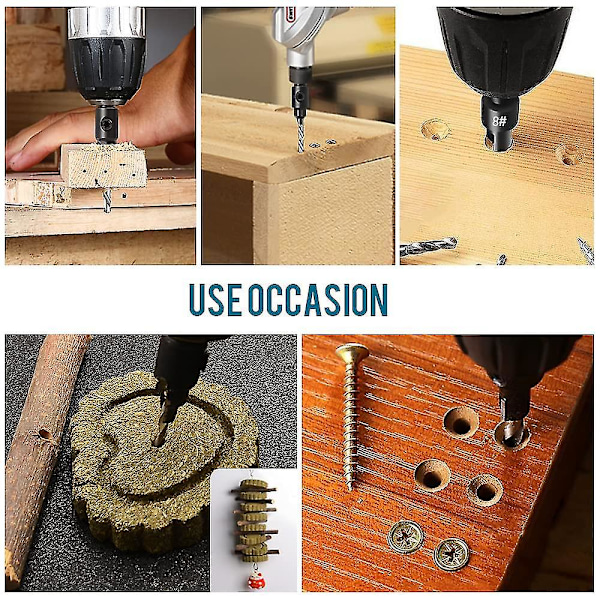 8#

USE OCCASION