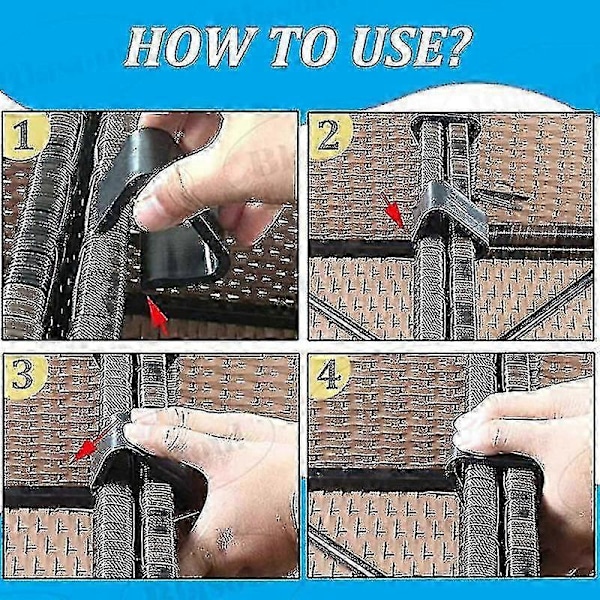 HOW TO USE?

1

2

3

4