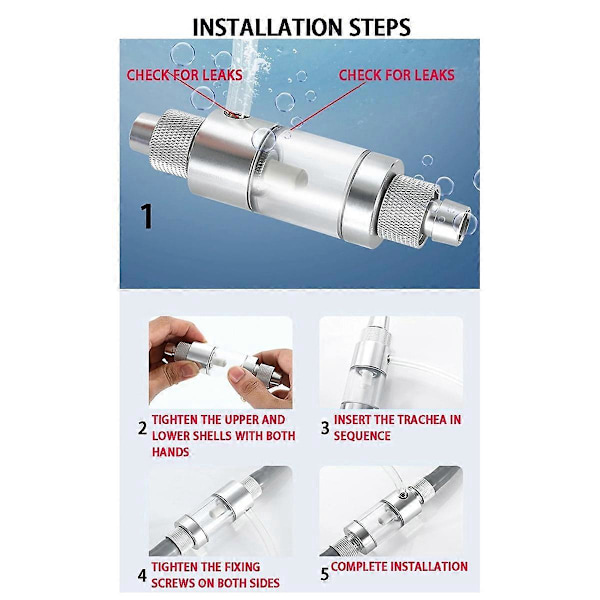 INSTALLATION STEPS

CHECK FOR LEAKS

CHECK FOR LEAKS

1

2 TIGHTEN THE UPPER AND LOWER SHELLS WITH BOTH HANDS

3 INSERT THE TRACHEA IN SEQUENCE

4 TIGHTEN THE FIXING SCREWS ON BOTH SIDES

5 COMPLETE INSTALLATION