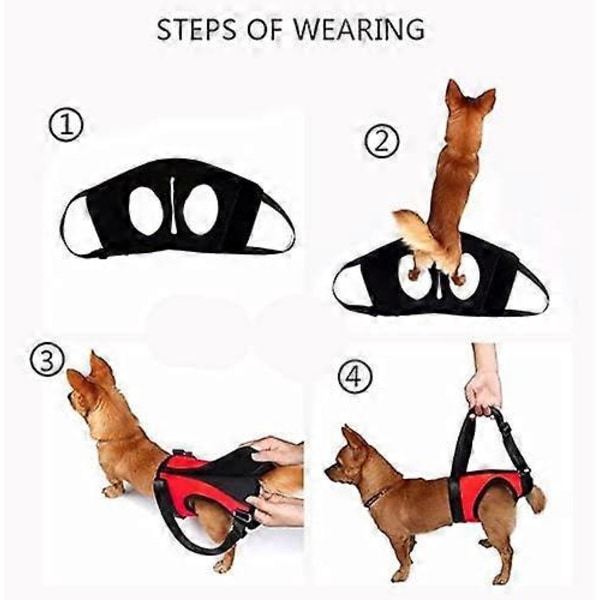 STEPS OF WEARING

①

②

③

④