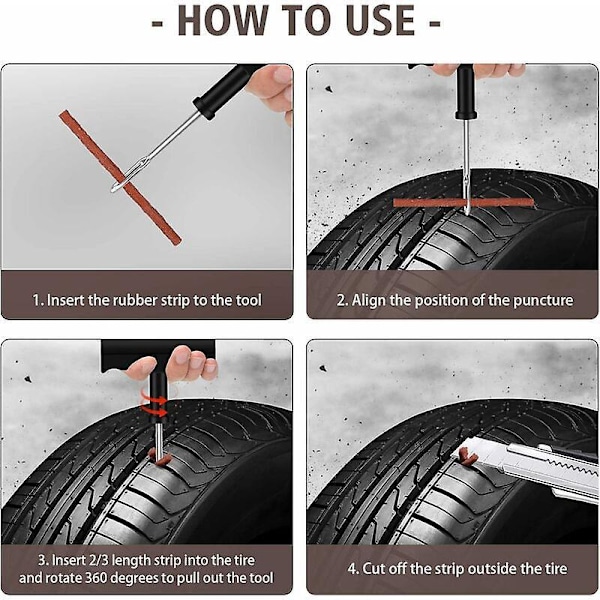 - HOW TO USE -

1. Insert the rubber strip to the tool

2. Align the position of the puncture

3. Insert 2/3 length strip into the tire and rotate 360 degrees to pull out the tool

4. Cut off the strip outside the tire