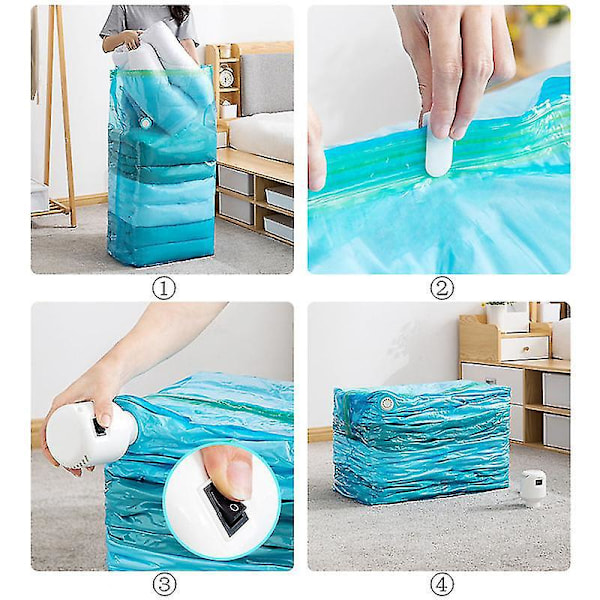 ①

②

③

④