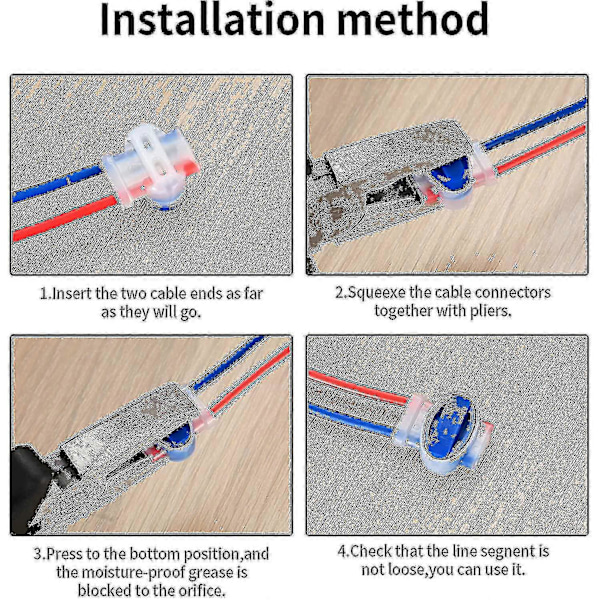 Installation method

1.Insert the two cable ends as far as they will go.

2.Squeexe the cable connectors together with pliers.

3.Press to the bottom position,and the moisture-proof grease is blocked to the orifice.

4.Check that the line segnent is not loose,you can use it.