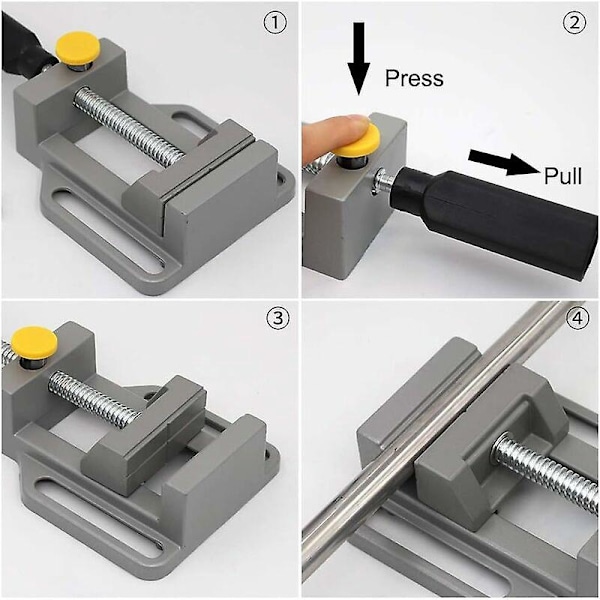 ①

②

Press

Pull

③

④