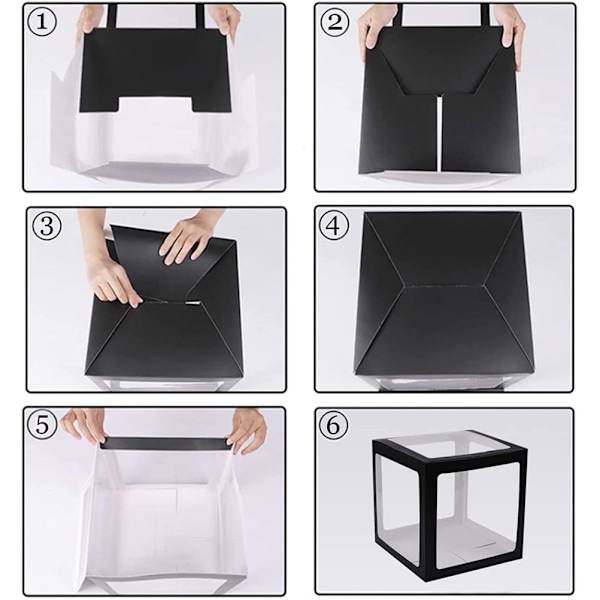 ①

②

③

④

⑤

⑥