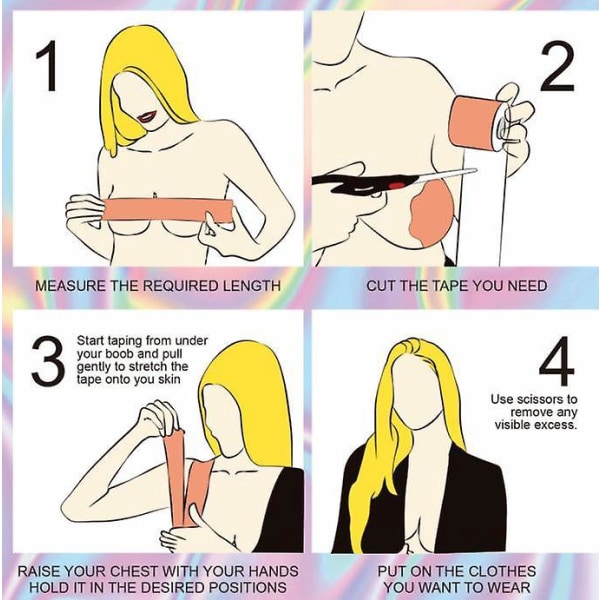 1

MEASURE THE REQUIRED LENGTH

2

CUT THE TAPE YOU NEED

3

Start taping from under your boob and pull gently to stretch the tape onto you skin

RAISE YOUR CHEST WITH YOUR HANDS HOLD IT IN THE DESIRED POSITIONS

4

Use scissors to remove any visible excess.

PUT ON THE CLOTHES YOU WANT TO WEAR