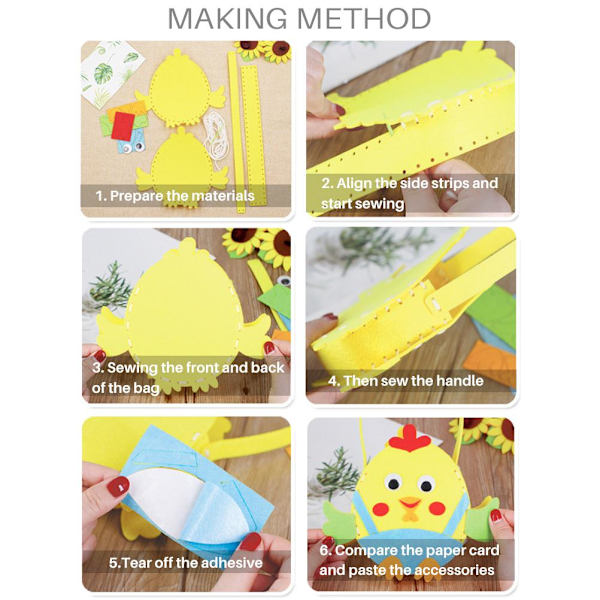 MAKING METHOD

1. Prepare the materials

2. Align the side strips and start sewing

3. Sewing the front and back of the bag

4. Then sew the handle

5.Tear off the adhesive

6. Compare the paper card and paste the accessories