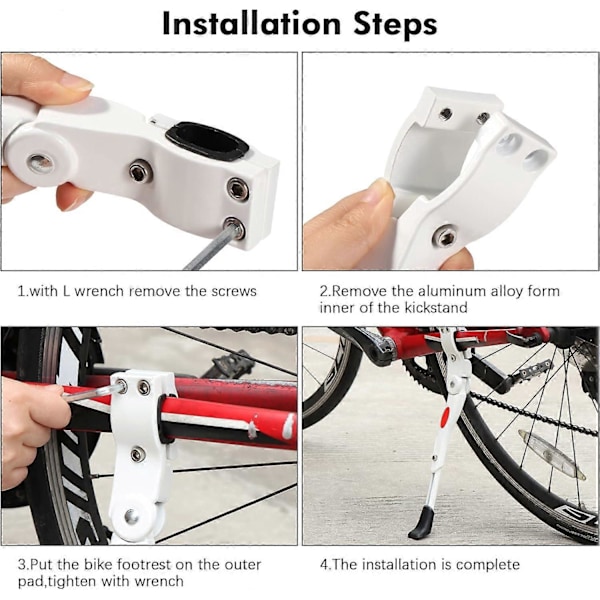 Installation Steps

1.with L wrench remove the screws

2.Remove the aluminum alloy form inner of the kickstand

3.Put the bike footrest on the outer pad,tighten with wrench

4.The installation is complete