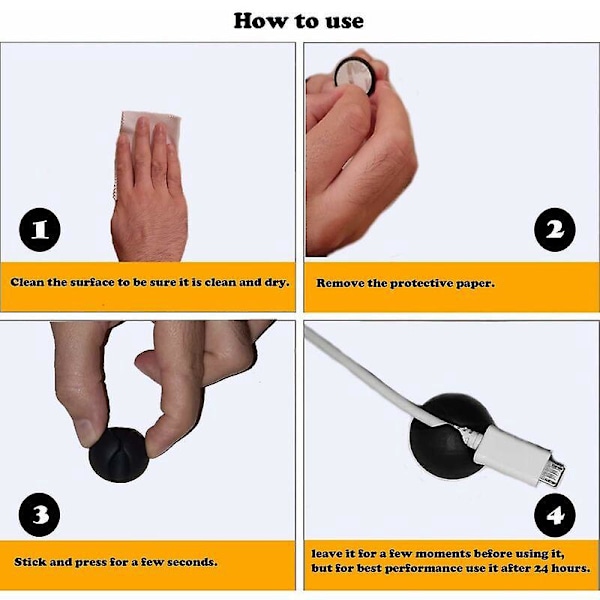 How to use

1

Clean the surface to be sure it is clean and dry.

2

Remove the protective paper.

3

Stick and press for a few seconds.

4

leave it for a few moments before using it, but for best performance use it after 24 hours.