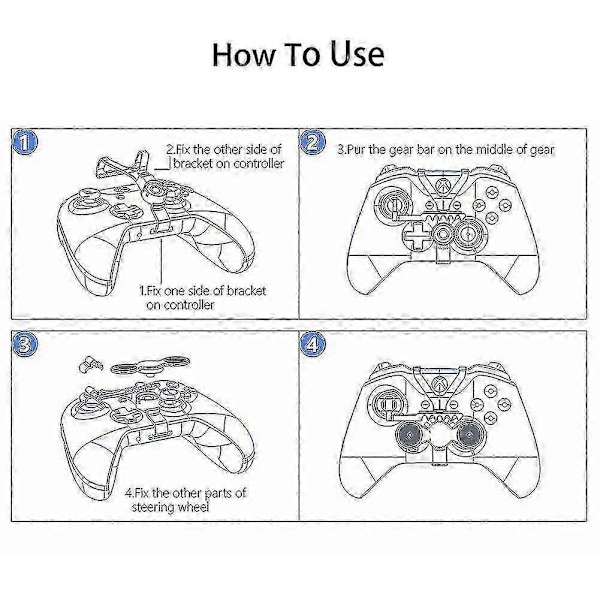 How To Use

1

2.Fix the other side of bracket on controller

1.Fix one side of bracket on controller

2

3.Pur the gear bar on the middle of gear

3

4.Fix the other parts of steering wheel

4